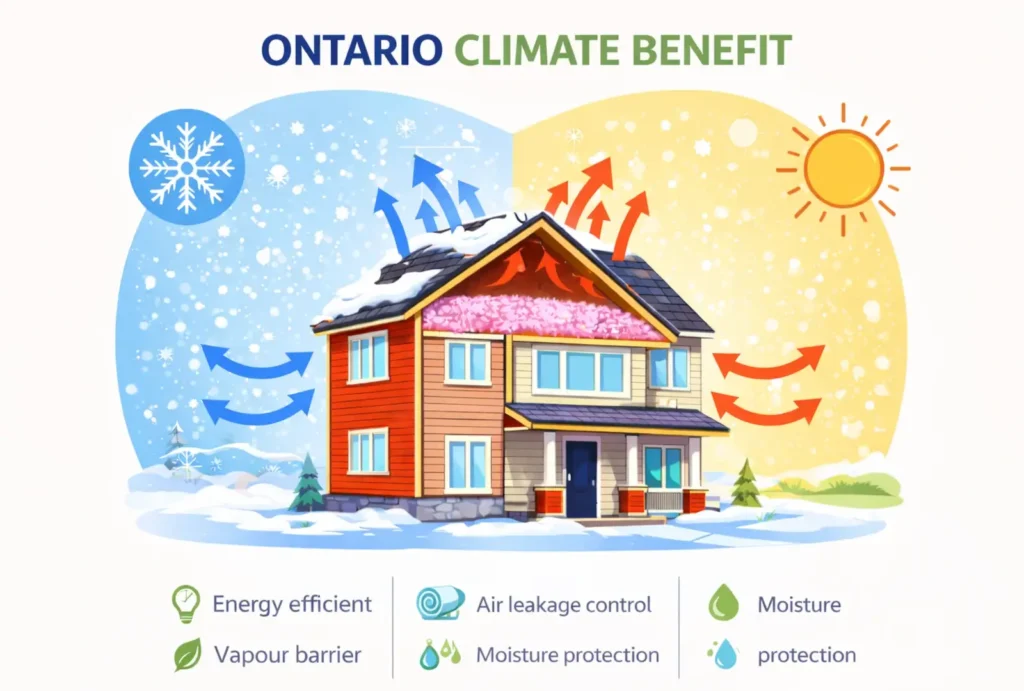 ONTARIO CLIMATE BENEFIT

Energy efficient

Vapour barrier

Air leakage control

Moisture protection

Moisture

protection