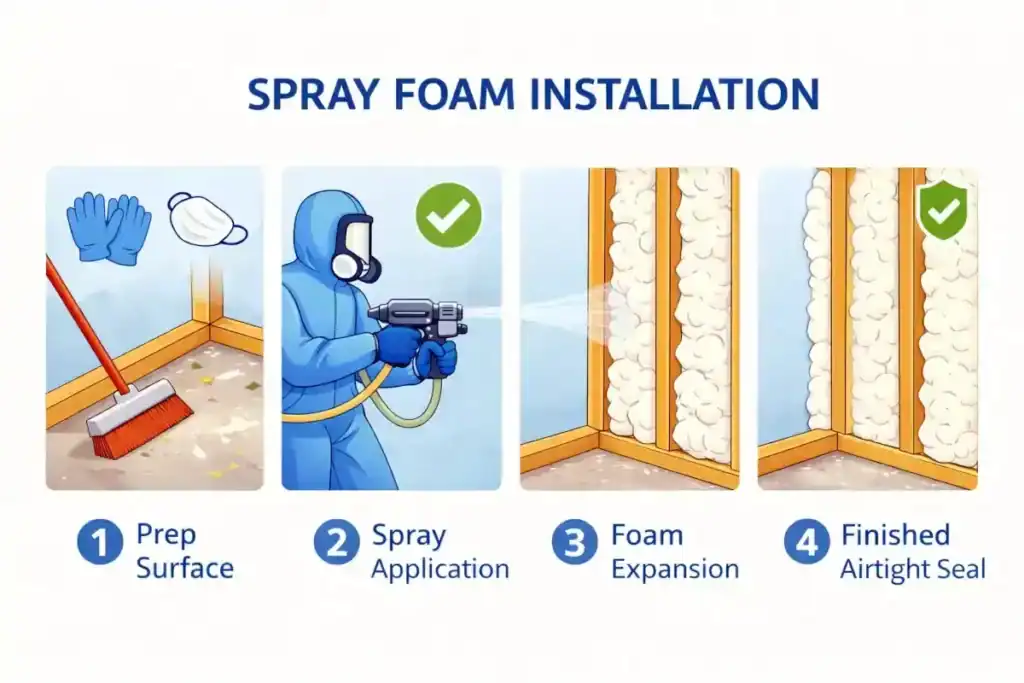 SPRAY FOAM INSTALLATION

1 Prep Surface

2 Spray Application

3 Foam Expansion

4 Finished Airtight Seal